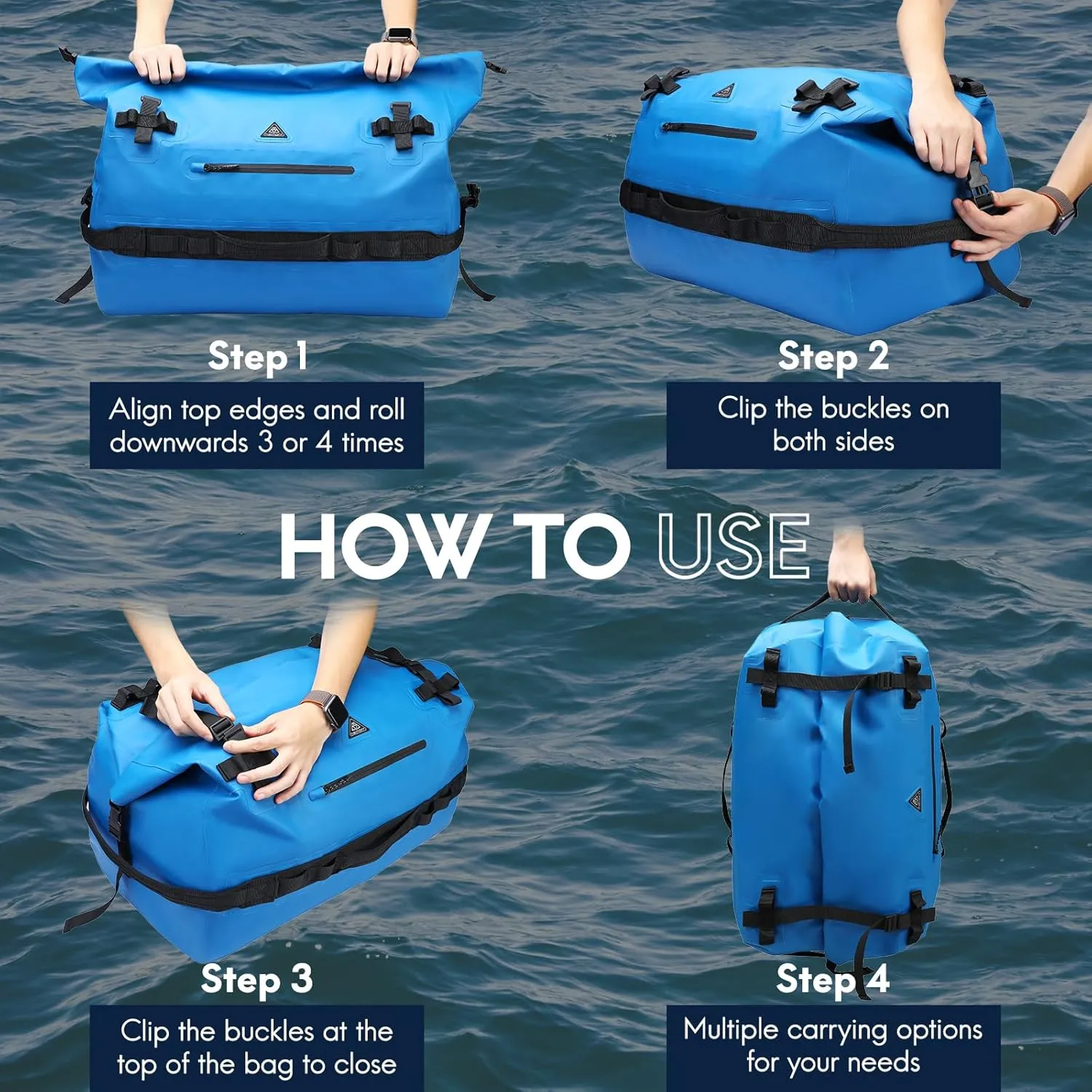 Step 1

Align top edges and roll downwards 3 or 4 times

Step 2

Clip the buckles on both sides

HOW TO USE

Step 3

Clip the buckles at the top of the bag to close

Step 4

Multiple carrying options for your needs